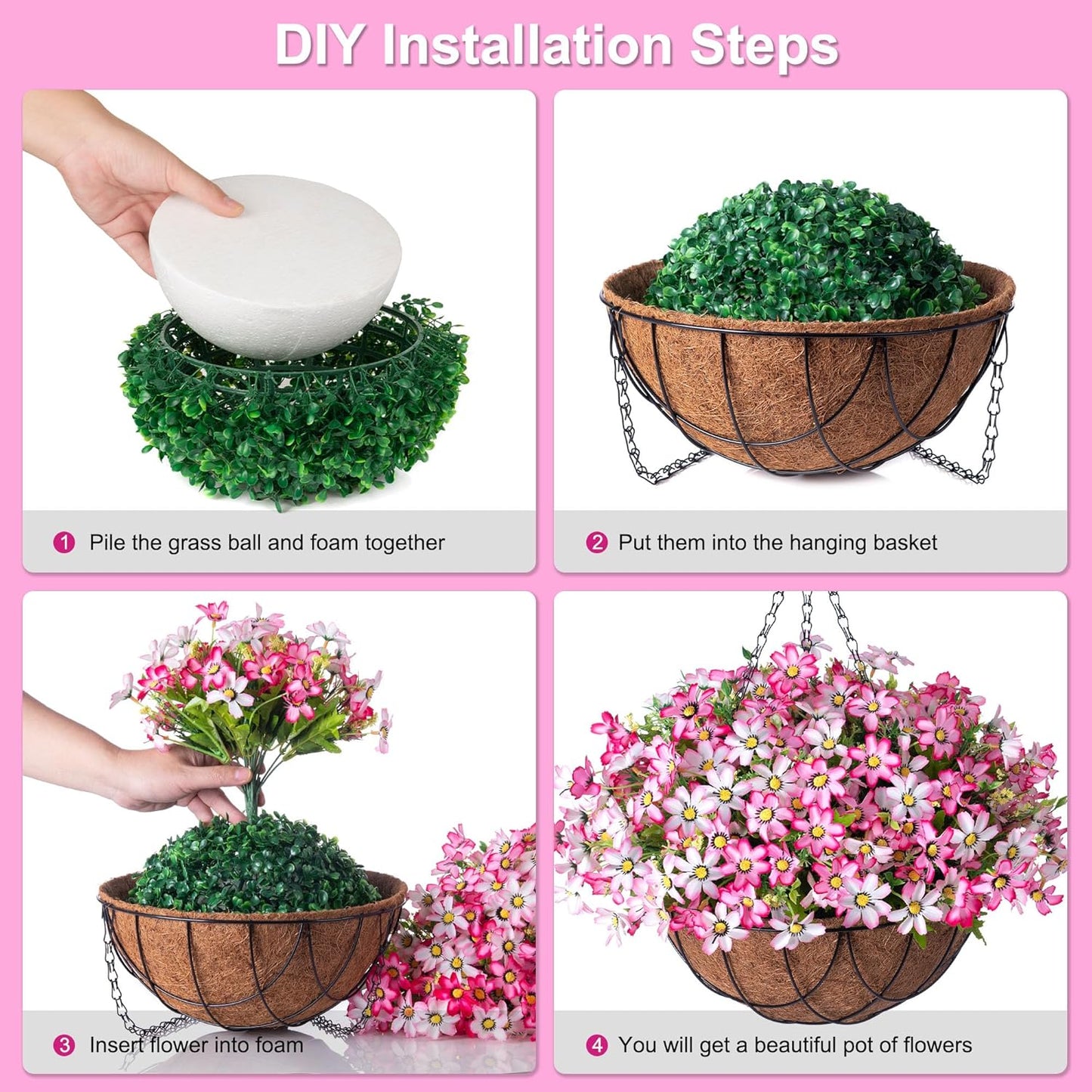 DIY Installation Steps

1 Pile the grass ball and foam together

2 Put them into the hanging basket

3 Insert flower into foam

4 You will get a beautiful pot of flowers