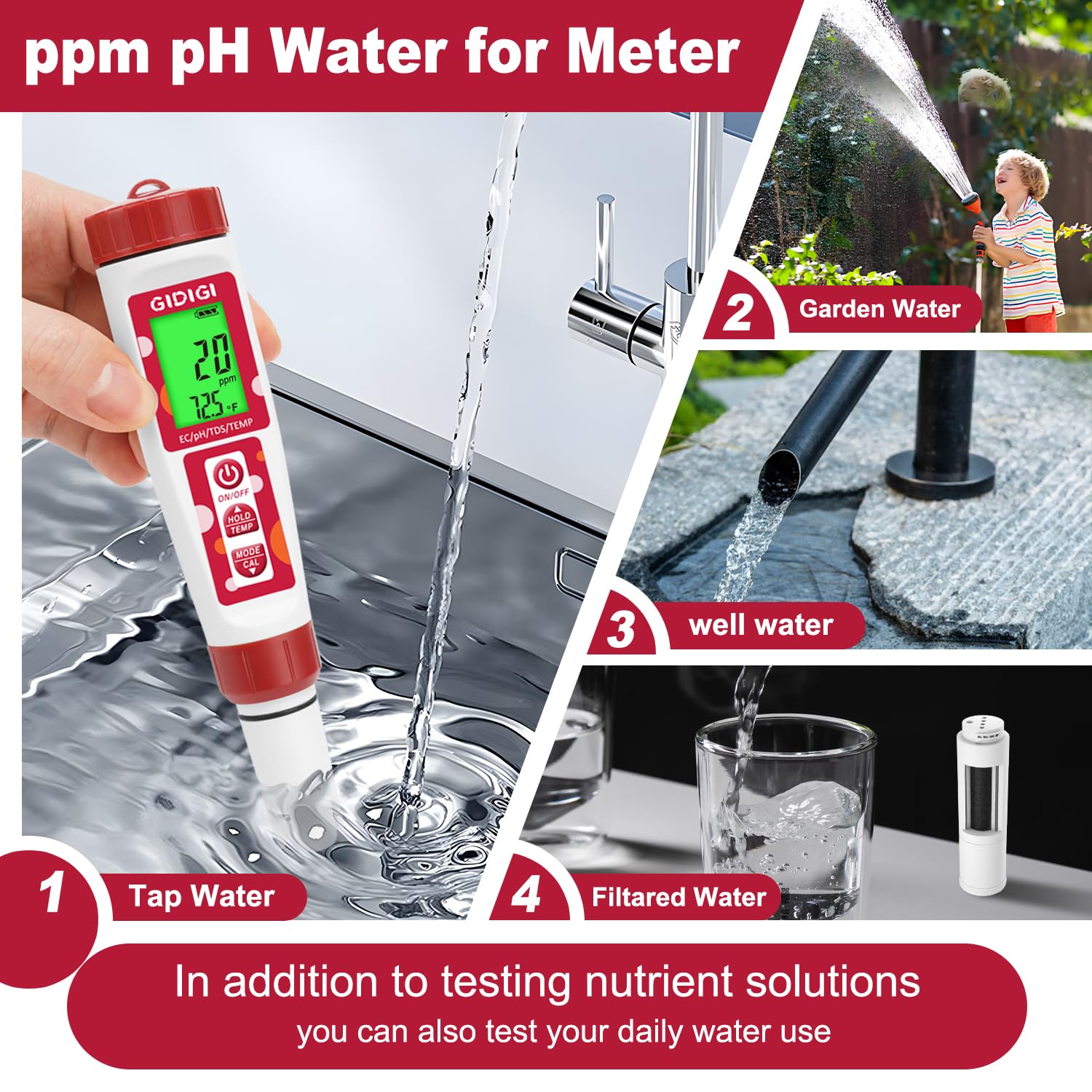 ppm pH Water for Meter

GIDIGI

20
ppm
72.5 °F

EC/pH/TDS/TEMP

ON/OFF

HOLD
TEMP

MODE
CAL

2 Garden Water

3 well water

1 Tap Water

4 Filtared Water

In addition to testing nutrient solutions
you can also test your daily water use