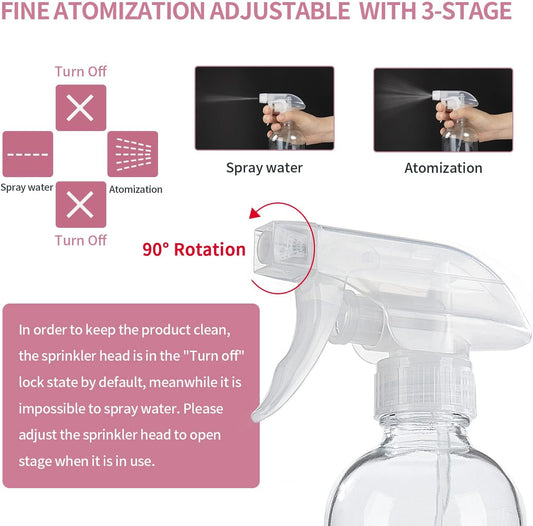 FINE ATOMIZATION ADJUSTABLE WITH 3-STAGE

Turn Off

Spray water

Atomization

Turn Off

Spray water

Atomization

90° Rotation

In order to keep the product clean, the sprinkler head is in the "Turn off" lock state by default, meanwhile it is impossible to spray water. Please adjust the sprinkler head to open stage when it is in use.