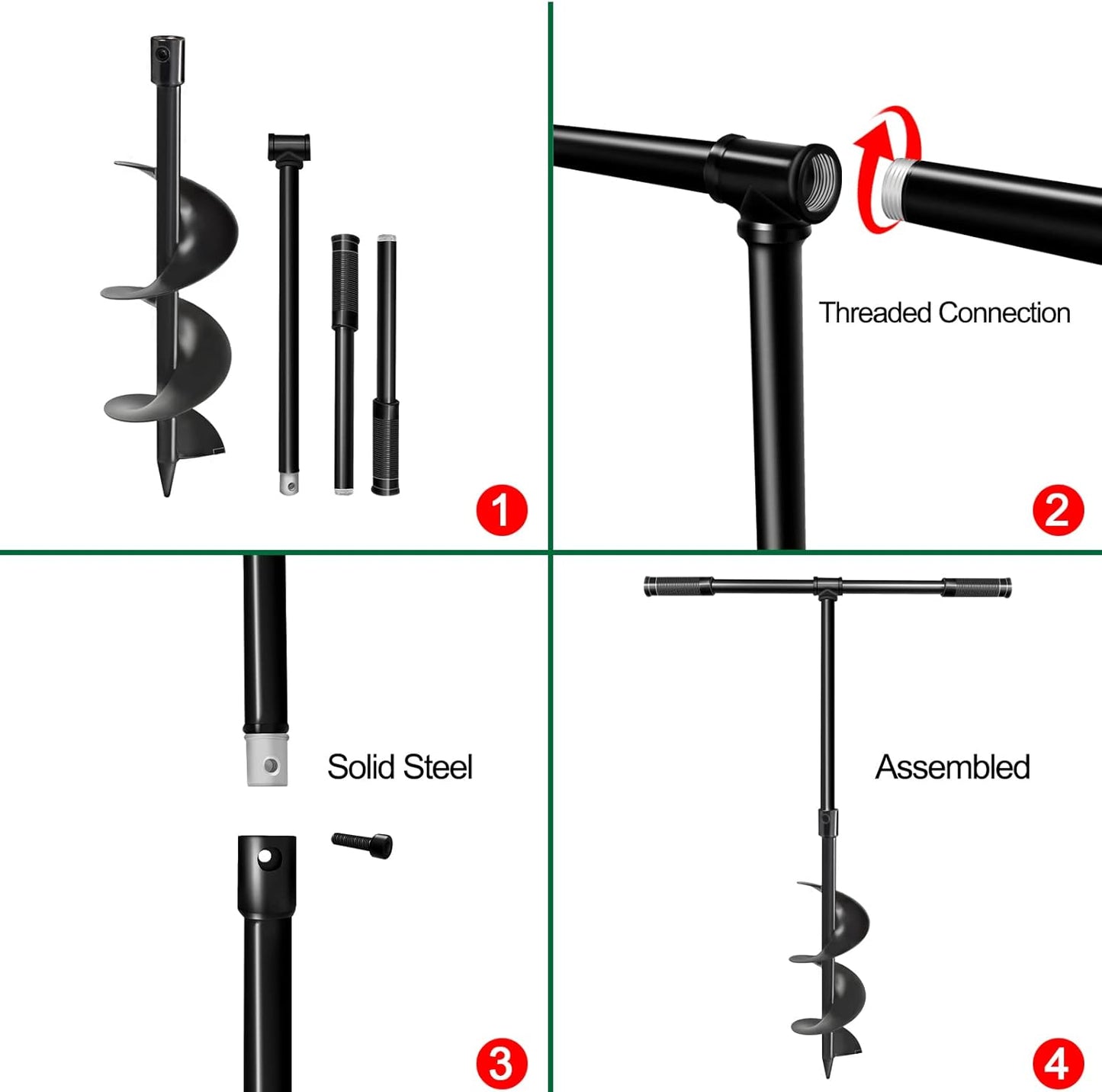 1

Threaded Connection

2

Solid Steel

3

Assembled

4