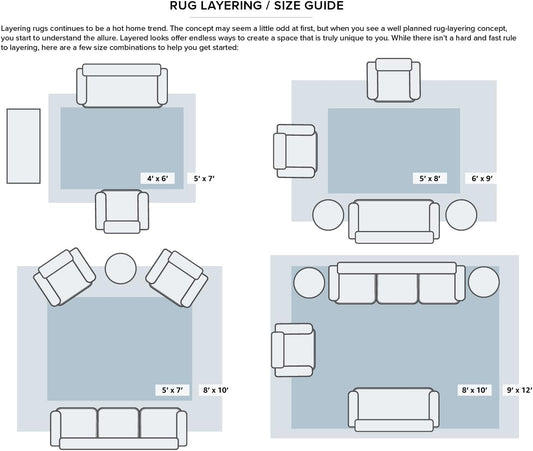 RUG LAYERING / SIZE GUIDE

Layering rugs continues to be a hot home trend. The concept may seem a little odd at first, but when you see a well planned rug-layering concept, you start to understand the allure. Layered looks offer endless ways to create a space that is truly unique to you. While there isn't a hard and fast rule to layering, here are a few size combinations to help you get started:

4' x 6'
5' x 7'

5' x 8'
6' x 9'

5' x 7'
8' x 10'

8' x 10'
9' x 12'